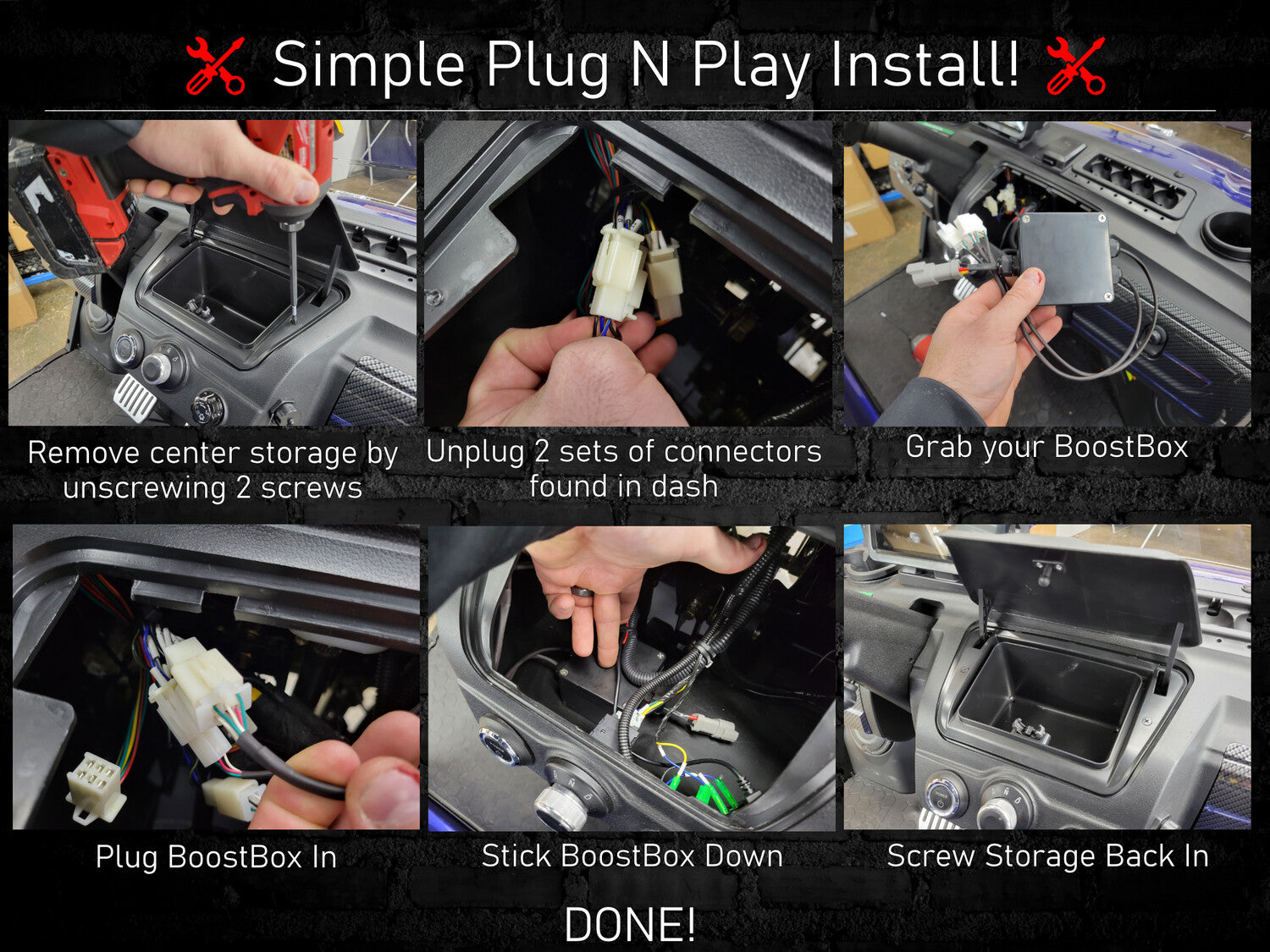 Simple Plug N Play Install!

Remove center storage by unscrewing 2 screws

Unplug 2 sets of connectors found in dash

Grab your BoostBox

Plug BoostBox In

Stick BoostBox Down

Screw Storage Back In

DONE!